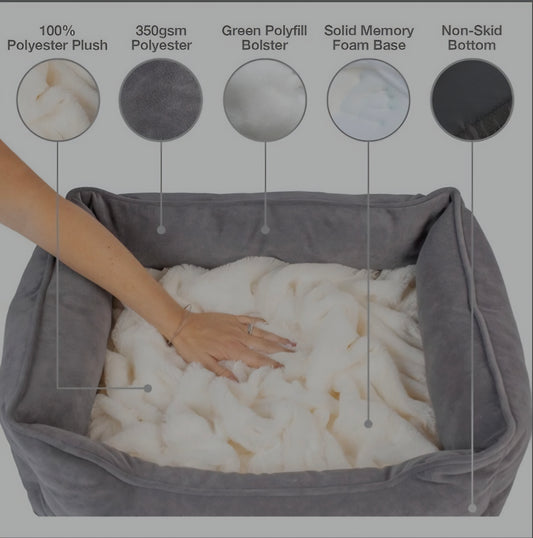 100%
Polyester Plush

350gsm
Polyester

Green Polyfill
Bolster

Solid Memory
Foam Base

Non-Skid
Bottom